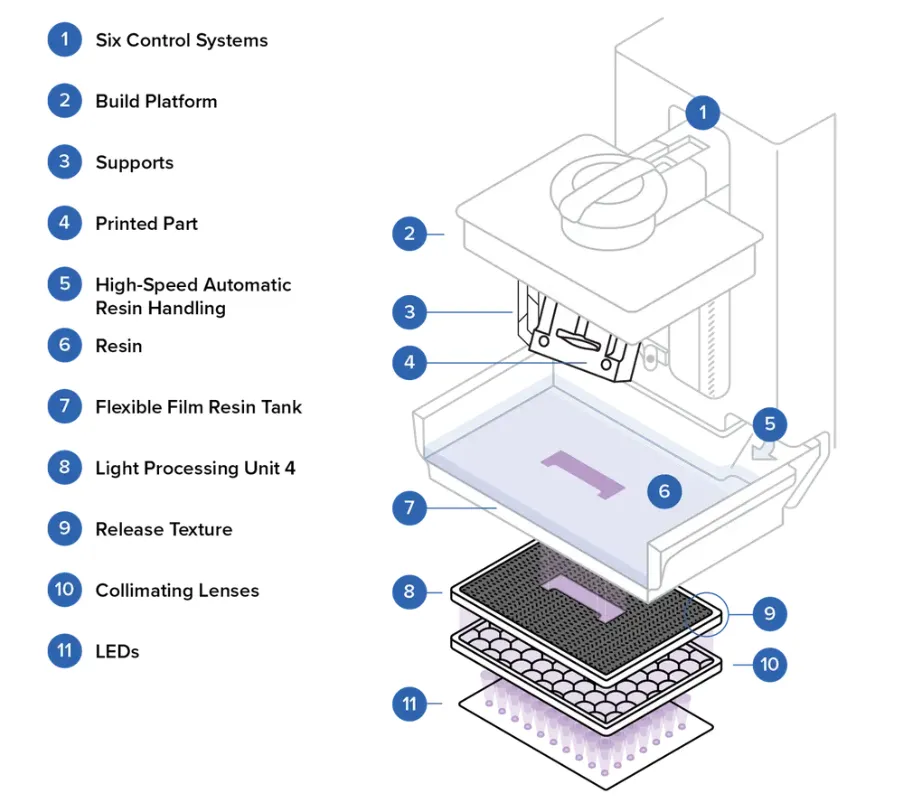 1 Six Control Systems

2 Build Platform

3 Supports

4 Printed Part

5 High-Speed Automatic Resin Handling

6 Resin

7 Flexible Film Resin Tank

8 Light Processing Unit 4

9 Release Texture

10 Collimating Lenses

11 LEDs

1

2

3

4

5

6

7

8

9

10

11